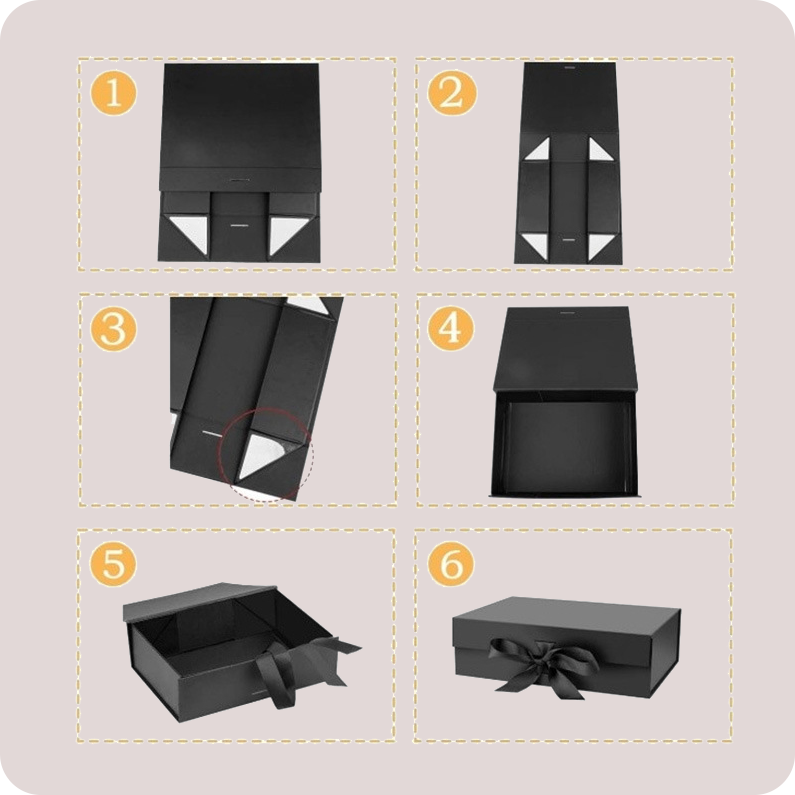 1

2

3

4

5

6