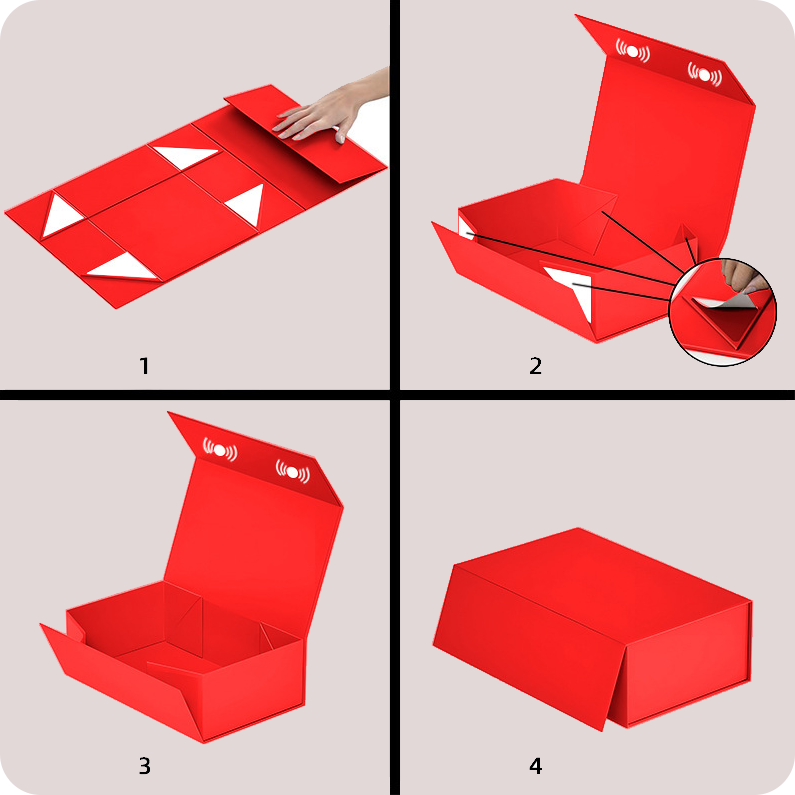 1

2

3

4