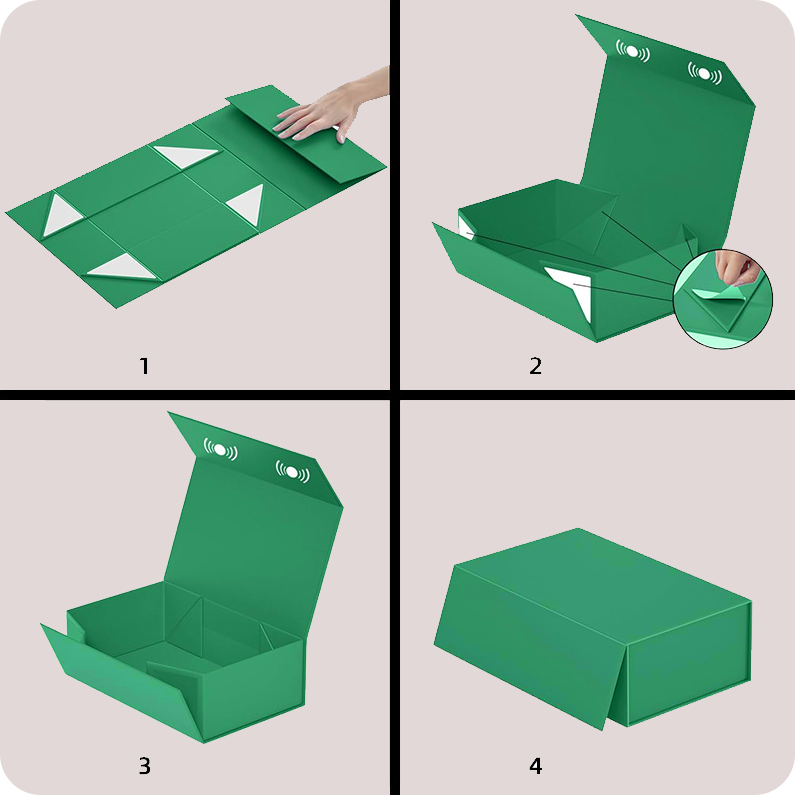 1

2

3

4