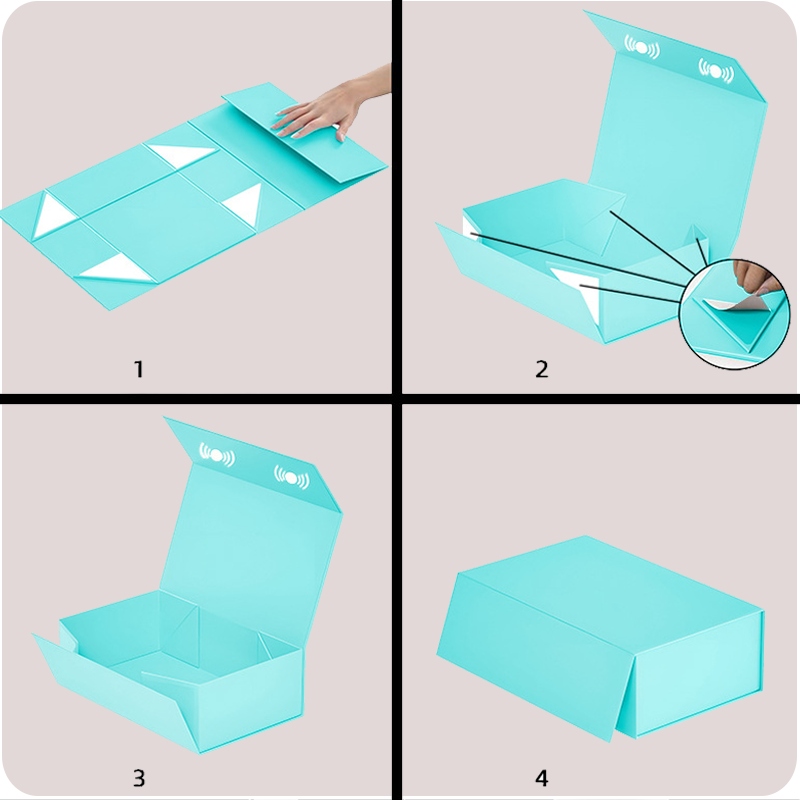 1

2

3

4